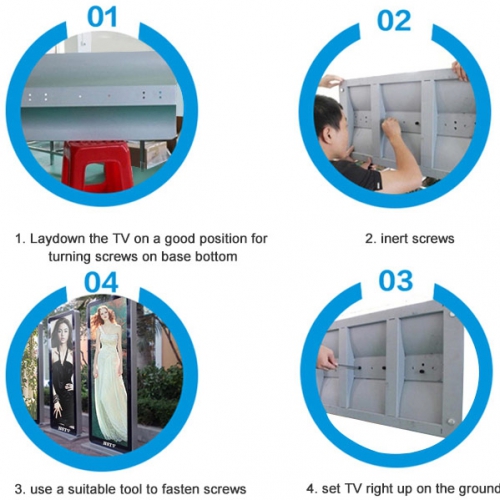 01

02

1. Laydown the TV on a good position for turning screws on base bottom

2. inert screws

04

03

3. use a suitable tool to fasten screws

4. set TV right up on the ground